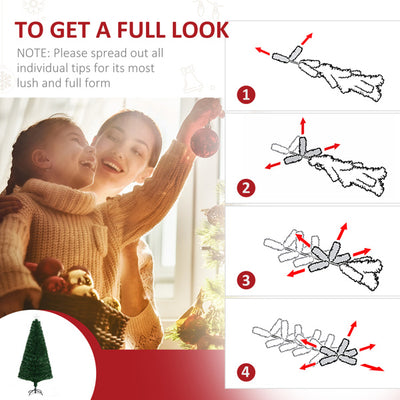 TO GET A FULL LOOK

NOTE: Please spread out all individual tips for its most lush and full form

1

2

3

4